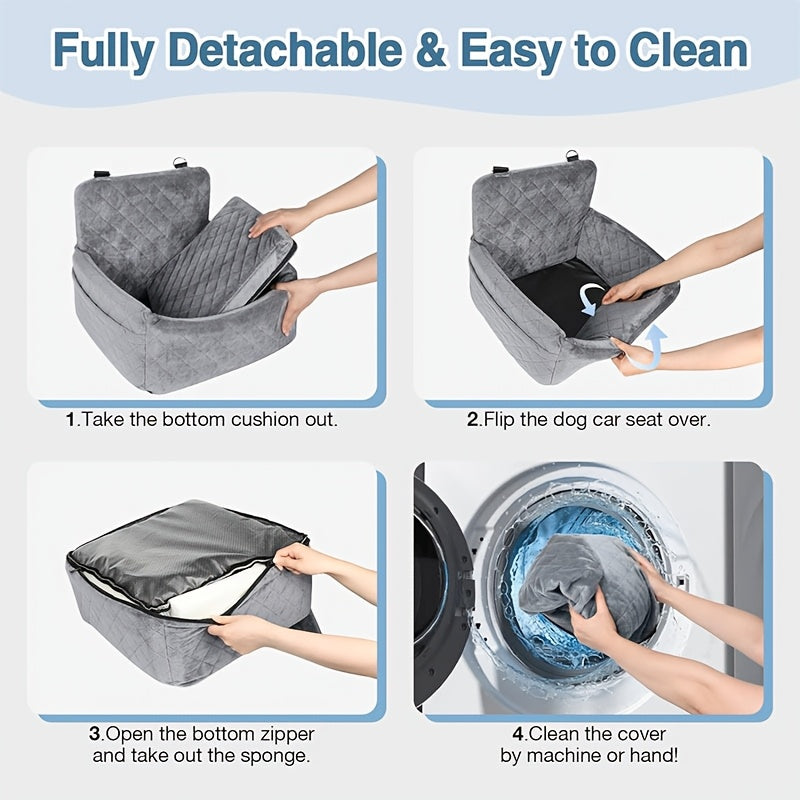 Fully Detachable & Easy to Clean

1.Take the bottom cushion out.

2.Flip the dog car seat over.

3.Open the bottom zipper and take out the sponge.

4.Clean the cover by machine or hand!